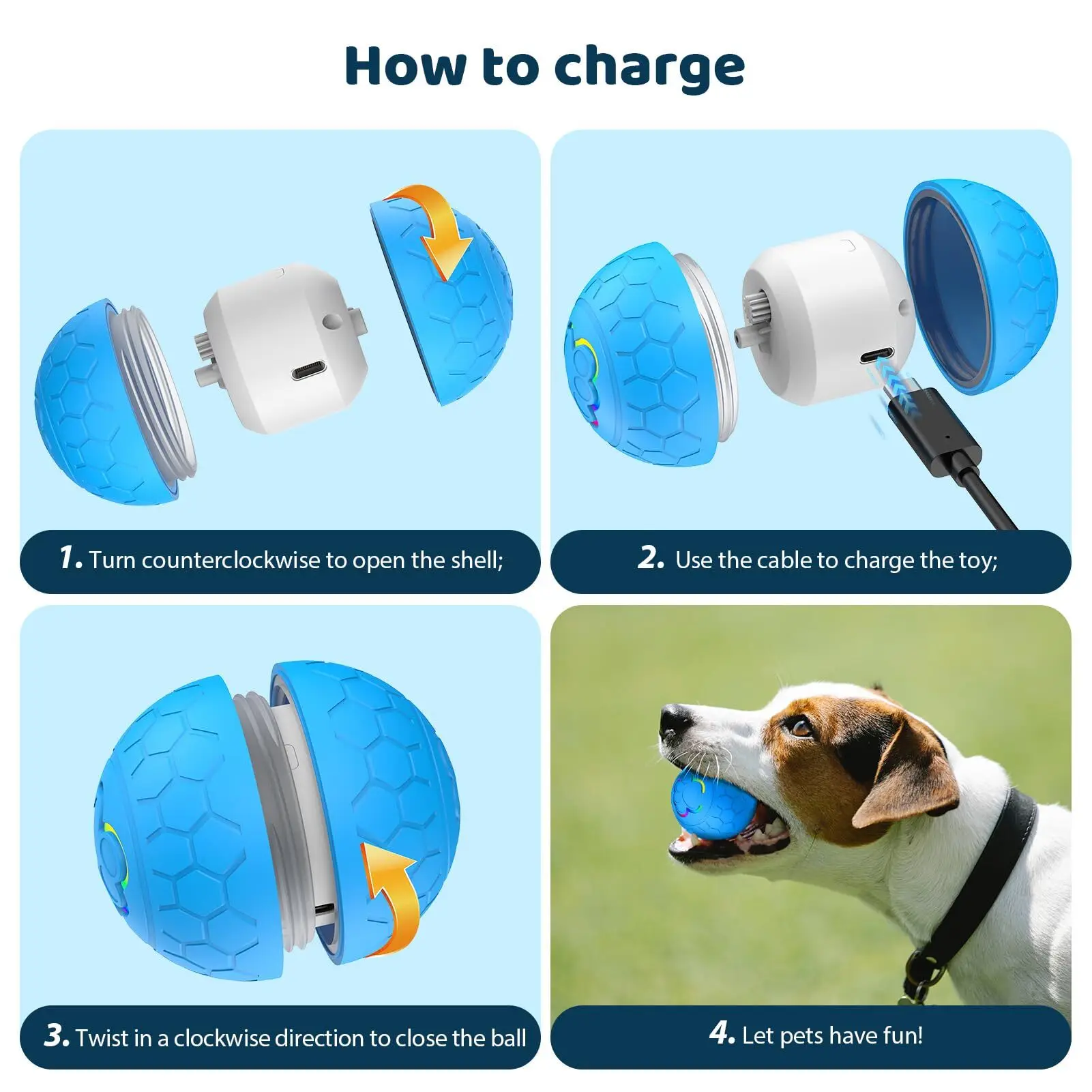 How to charge

1. Turn counterclockwise to open the shell;

2. Use the cable to charge the toy;

3. Twist in a clockwise direction to close the ball

4. Let pets have fun!